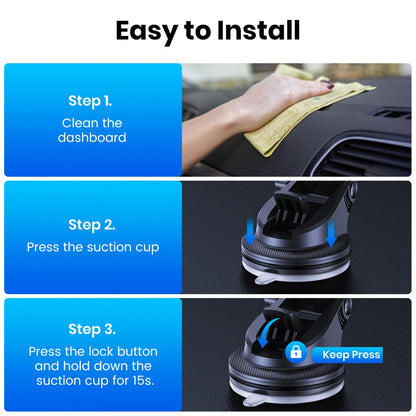 Easy to Install

Step 1.
Clean the dashboard

Step 2.
Press the suction cup

Step 3.
Press the lock button and hold down the suction cup for 15s.

Keep Press